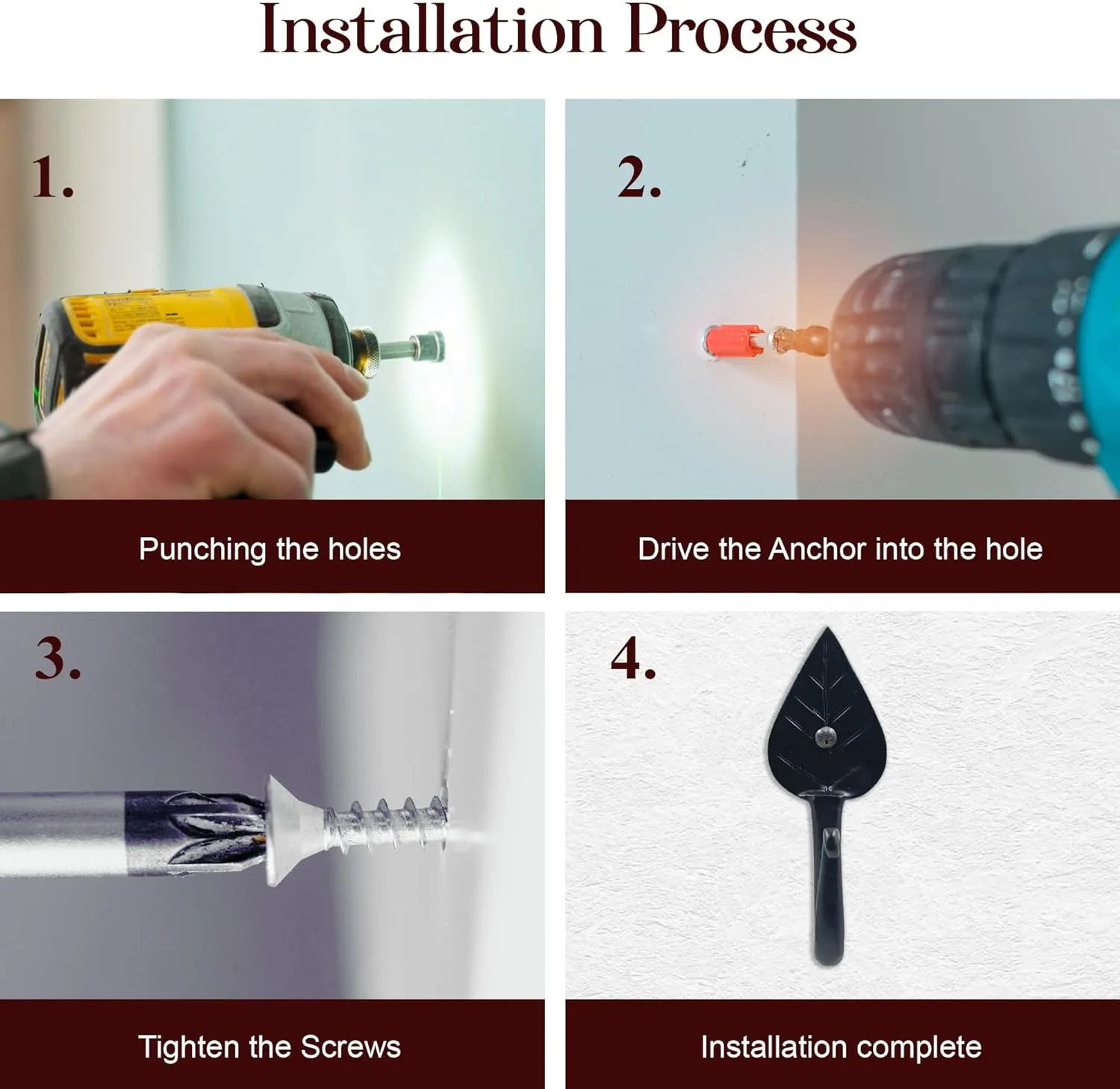 Installation Process

1.

Punching the holes

2.

Drive the Anchor into the hole

3.

Tighten the Screws

4.

Installation complete