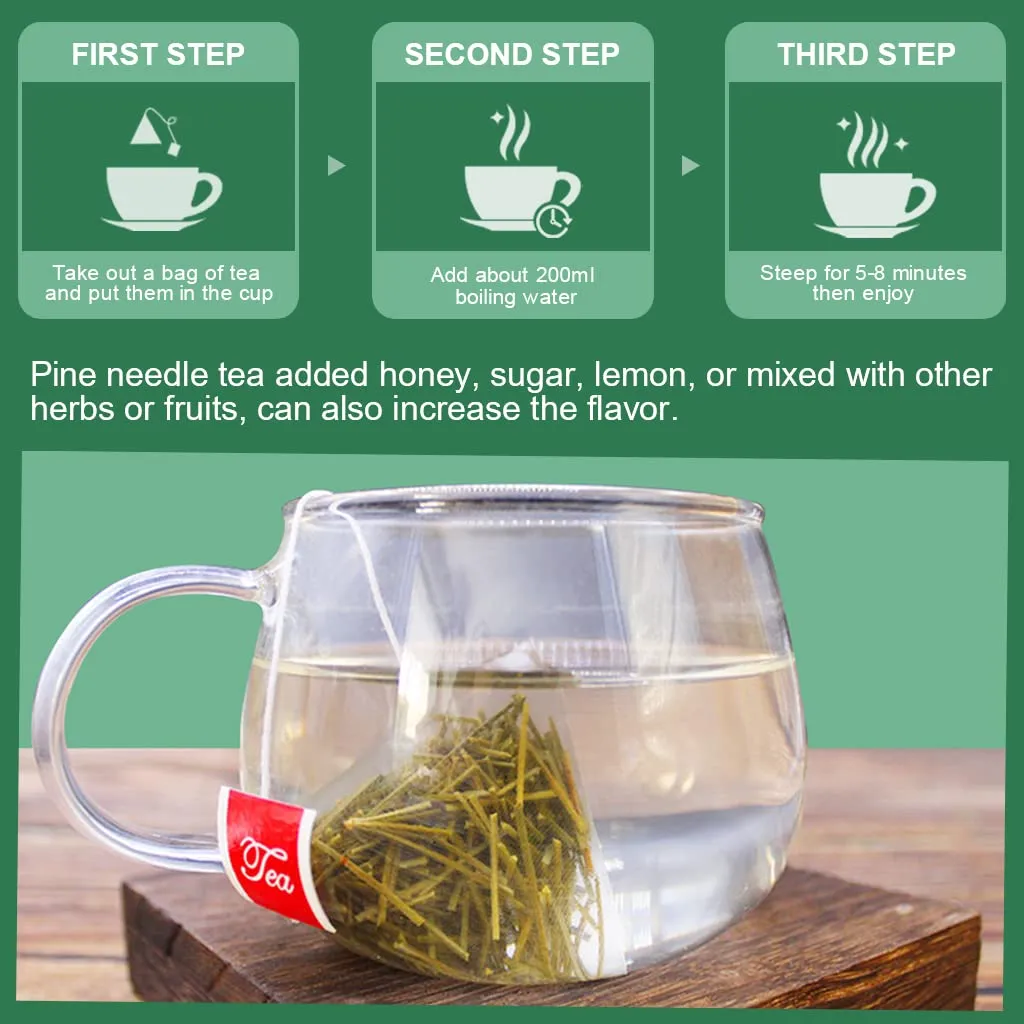 FIRST STEP

Take out a bag of tea and put them in the cup

SECOND STEP

Add about 200ml boiling water

THIRD STEP

Steep for 5-8 minutes then enjoy

Pine needle tea added honey, sugar, lemon, or mixed with other herbs or fruits, can also increase the flavor.

Tea