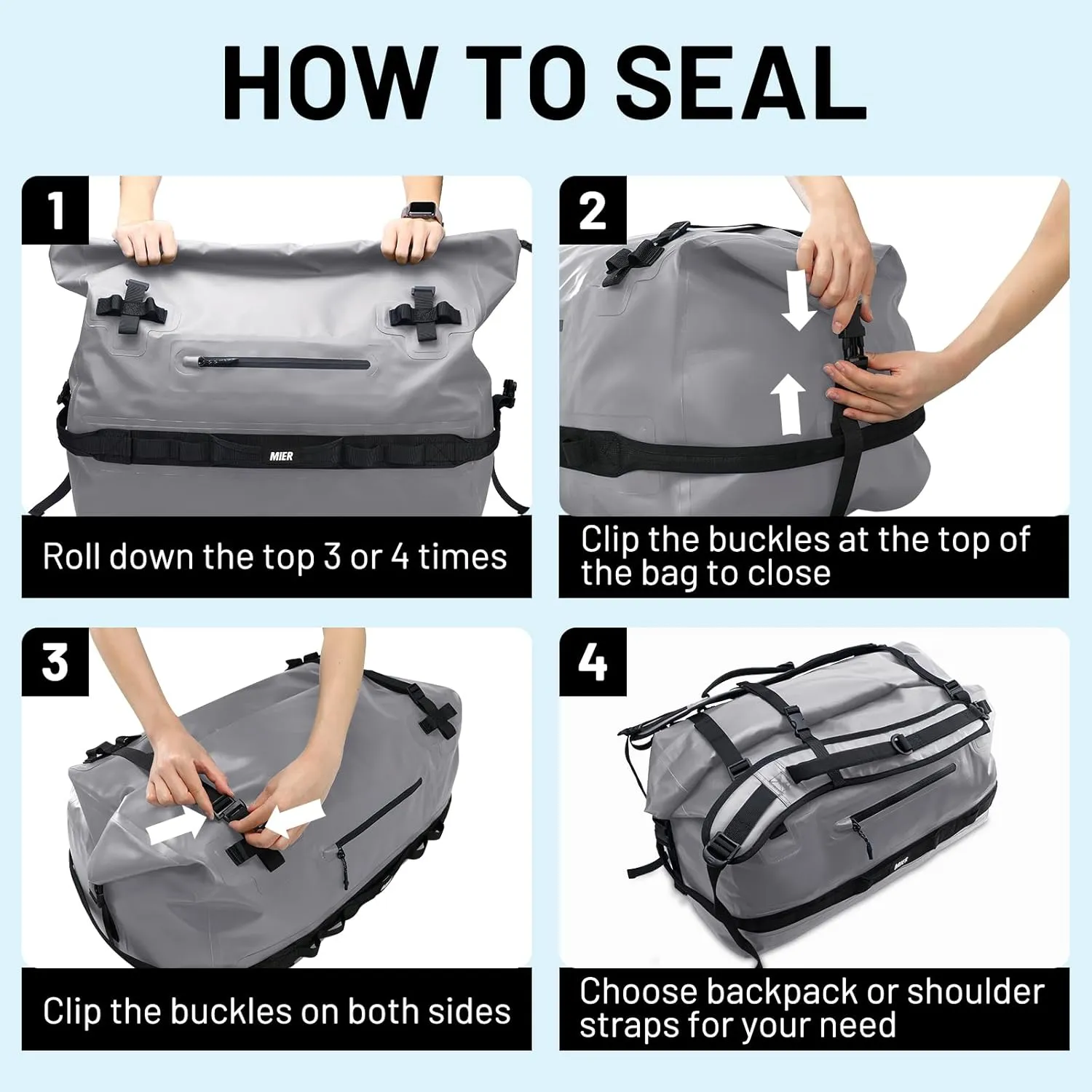 HOW TO SEAL

1

MIER

Roll down the top 3 or 4 times

2

Clip the buckles at the top of the bag to close

3

Clip the buckles on both sides

4

MIER

Choose backpack or shoulder straps for your need