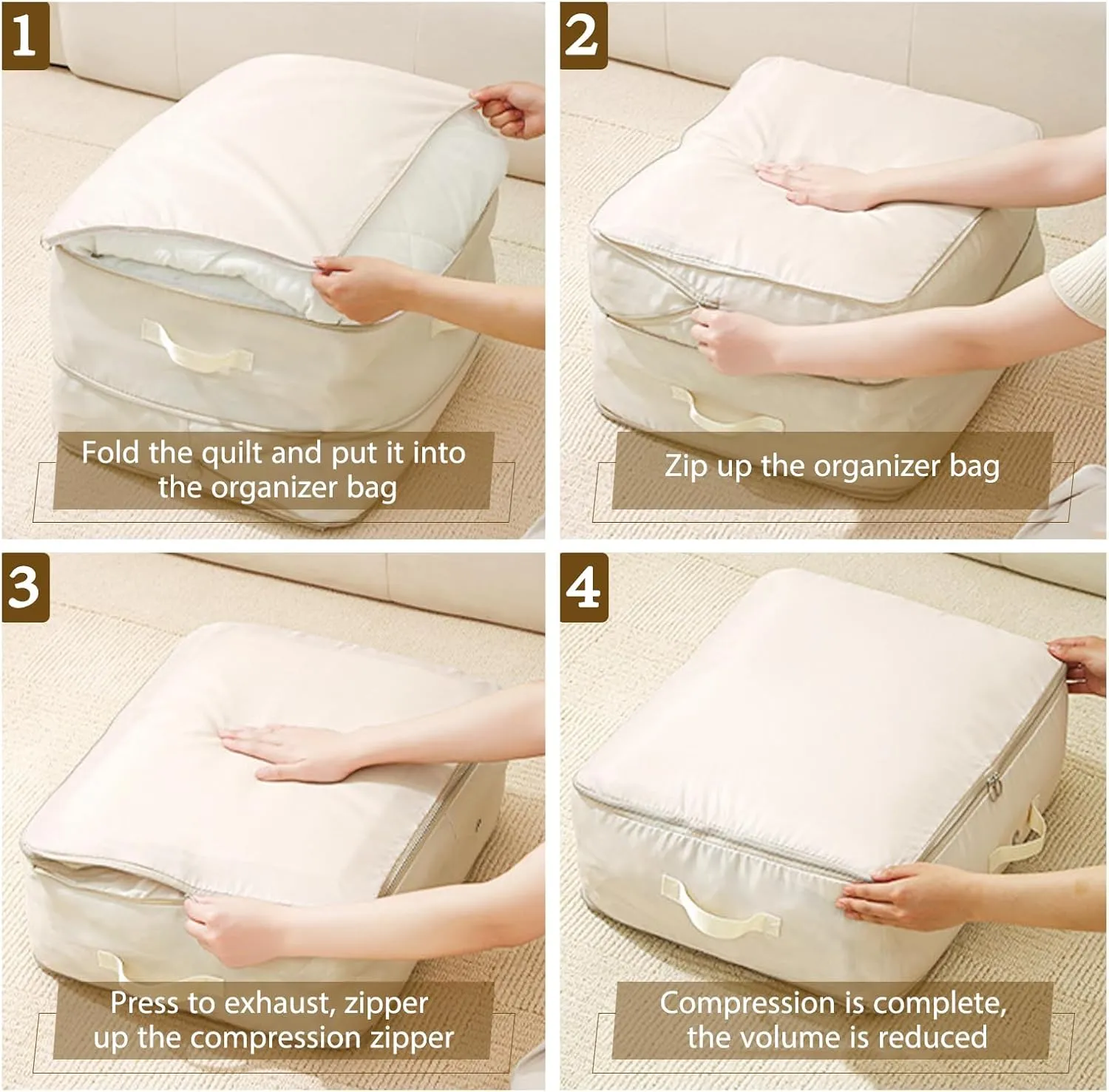 1

Fold the quilt and put it into the organizer bag

2

Zip up the organizer bag

3

Press to exhaust, zipper up the compression zipper

4

Compression is complete, the volume is reduced